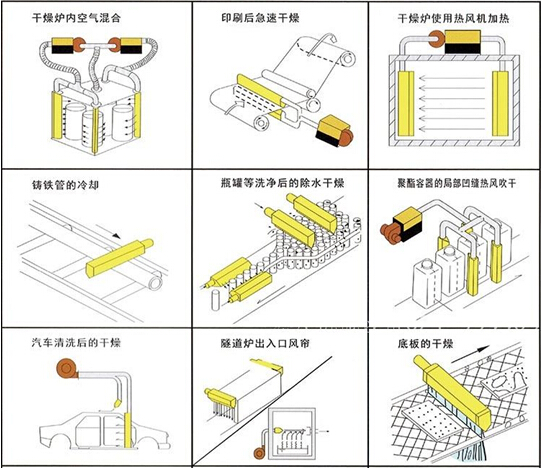 干燥炉内空气混合

印刷后急速干燥

干燥炉使用热风机加热

铸铁管的冷却

瓶罐等洗净后的除水干燥

聚酯容器的局部凹缝热风吹干

汽车清洗后的干燥

隧道炉出入口风帘

底板的干燥